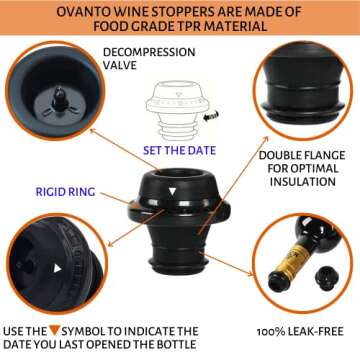 OVANTO WINE STOPPERS ARE MADE OF FOOD GRADE TPR MATERIAL

DECOMPRESSION VALVE

SET THE DATE

DOUBLE FLANGE FOR OPTIMAL INSULATION

RIGID RING

USE THE ▼ SYMBOL TO INDICATE THE DATE YOU LAST OPENED THE BOTTLE

100% LEAK-FREE