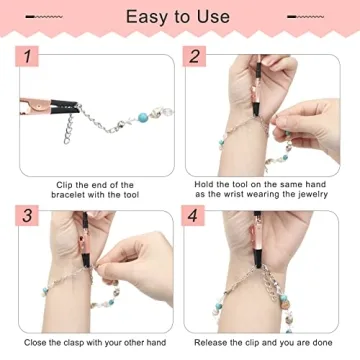 Easy to Use

1

Clip the end of the bracelet with the tool

2

Hold the tool on the same hand as the wrist wearing the jewelry

3

Close the clasp with your other hand

4

Release the clip and you are done