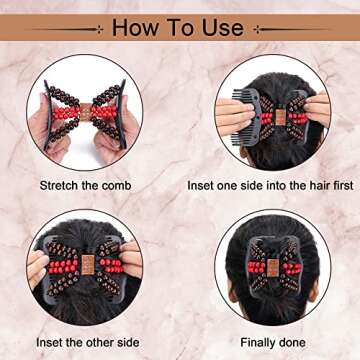 How To Use

Stretch the comb

Inset one side into the hair first

Inset the other side

Finally done