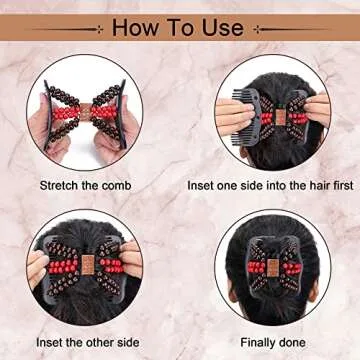 How To Use

Stretch the comb

Inset one side into the hair first

Inset the other side

Finally done