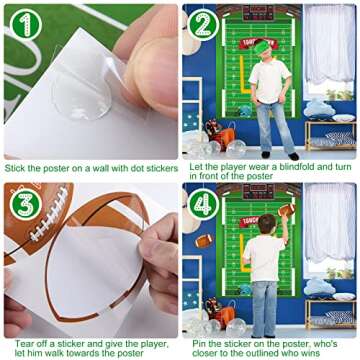 1

Stick the poster on a wall with dot stickers

2

TOUCHDOWN

Let the player wear a blindfold and turn in front of the poster

3

Tear off a sticker and give the player, let him walk towards the poster

4

TOUCH

Pin the sticker on the poster, who's closer to the outlined who wins