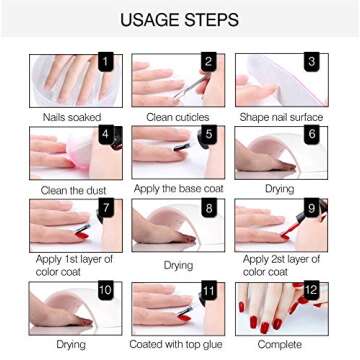 USAGE STEPS

1
Nails soaked

2
Clean cuticles

3
Shape nail surface

4
Clean the dust

5
Apply the base coat

6
Drying

7
Apply 1st layer of color coat

8
Drying

9
Apply 2st layer of color coat

10
Drying

11
Coated with top glue

12
Complete