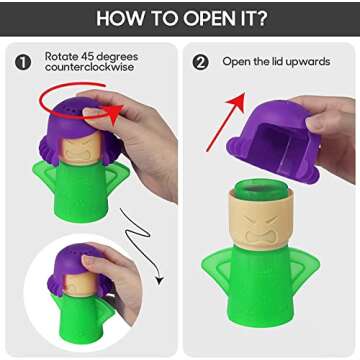 HOW TO OPEN IT?

1 Rotate 45 degrees counterclockwise

2 Open the lid upwards