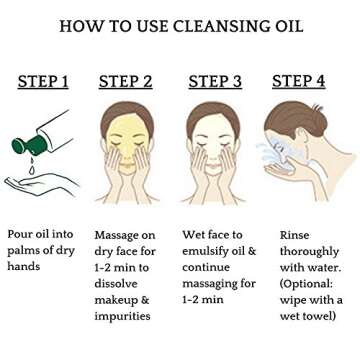 HOW TO USE CLEANSING OIL

STEP 1

Pour oil into palms of dry hands

STEP 2

Massage on dry face for 1-2 min to dissolve makeup & impurities

STEP 3

Wet face to emulsify oil & continue massaging for 1-2 min

STEP 4

Rinse thoroughly with water. (Optional: wipe with a wet towel)