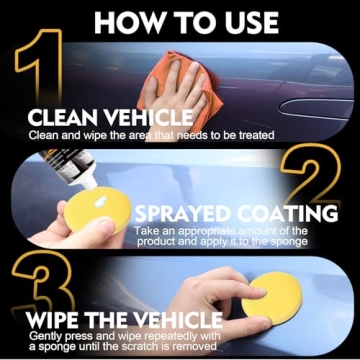 HOW TO USE

1
CLEAN VEHICLE
Clean and wipe the area that needs to be treated

2
SPRAYED COATING
Take an appropriate amount of the product and apply it to the sponge

3
WIPE THE VEHICLE
Gently press and wipe repeatedly with a sponge until the scratch is removed