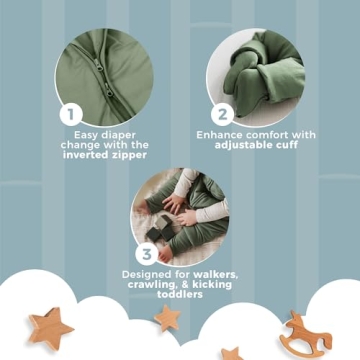 1

Easy diaper change with the inverted zipper

2

Enhance comfort with adjustable cuff

3

Designed for walkers, crawling, & kicking toddlers