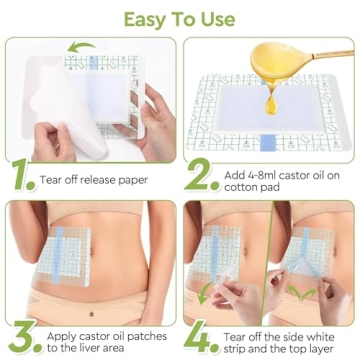 Easy To Use

1. Tear off release paper

2. Add 4-8ml castor oil on cotton pad

3. Apply castor oil patches to the liver area

4. Tear off the side white strip and the top layer