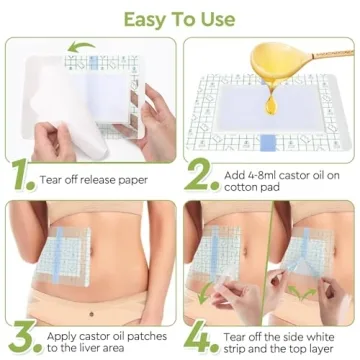 Easy To Use

1. Tear off release paper

2. Add 4-8ml castor oil on cotton pad

3. Apply castor oil patches to the liver area

4. Tear off the side white strip and the top layer