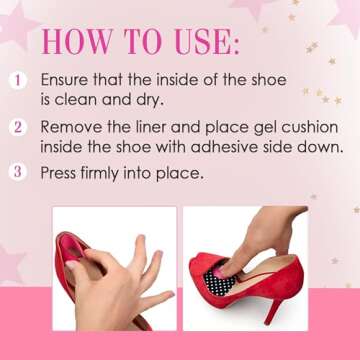 HOW TO USE:

1 Ensure that the inside of the shoe is clean and dry.

2 Remove the liner and place gel cushion inside the shoe with adhesive side down.

3 Press firmly into place.