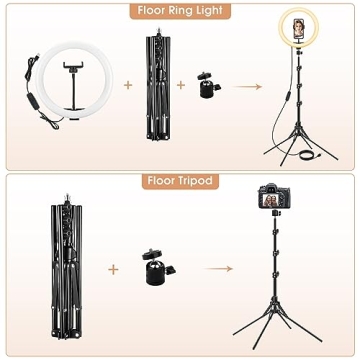 Floor Ring Light

+ +

Floor Tripod

+