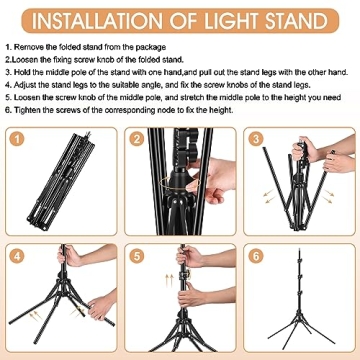 INSTALLATION OF LIGHT STAND

1. Remove the folded stand from the package
2.Loosen the fixing screw knob of the folded stand.
3. Hold the middle pole of the stand with one hand,and pull out the stand legs with the other hand.
4. Adjust the stand legs to the suitable angle, and fix the screw knobs of the stand legs.
5. Loosen the screw knob of the middle pole, and stretch the middle pole to the height you need
6. Tighten the screws of the corresponding node to fix the height.

1

2

3

4

5

6