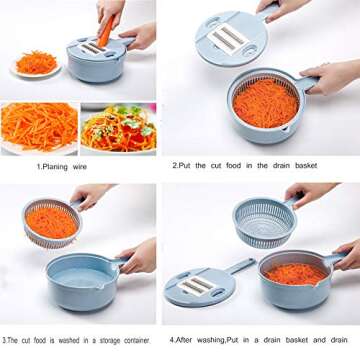 1.Planing wire

2.Put the cut food in the drain basket

3.The cut food is washed in a storage container.

4.After washing,Put in a drain basket and drain