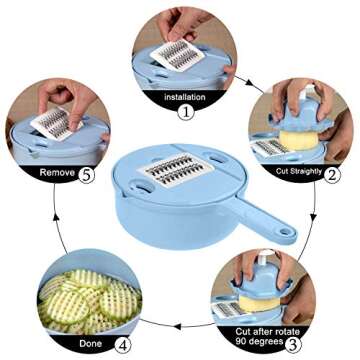 installation
1

Cut Straightly
2

Cut after rotate 90 degrees
3

Done
4

Remove
5