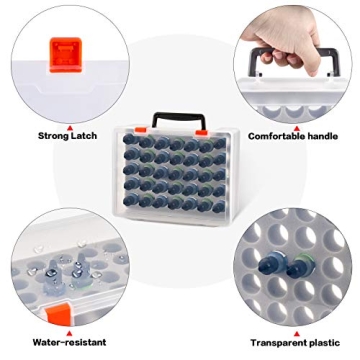 Strong Latch

Comfortable handle

Water-resistant

Transparent plastic