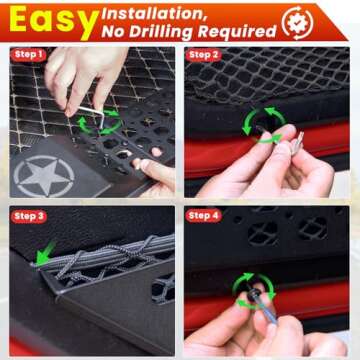 Easy Installation, No Drilling Required

Step 1

Step 2

Step 3

Step 4