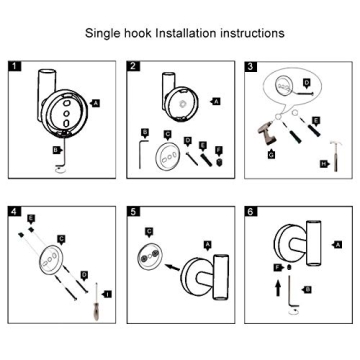 Single hook Installation instructions

1
A
B

2
A
B
C
D
E
F

3
D
E
G
H

4
E
C
D
I

5
C
A

6
A
F
B