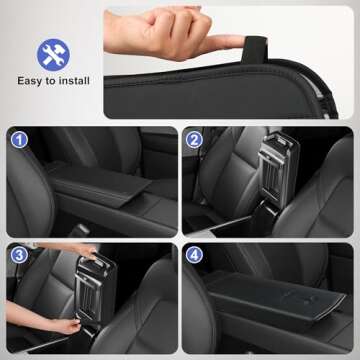 Easy to install

1

2

3

4