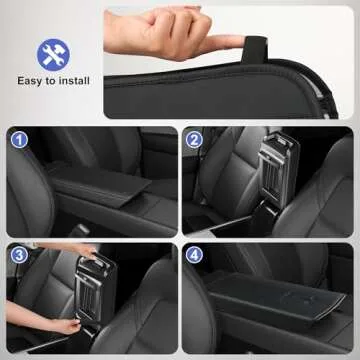 Easy to install

1

2

3

4