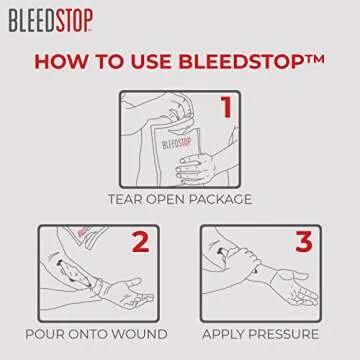 BLEEDSTOP

HOW TO USE BLEEDSTOP™

1

BLEEDSTOP

TEAR OPEN PACKAGE

2

POUR ONTO WOUND

3

APPLY PRESSURE