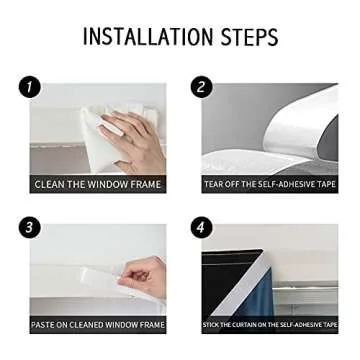 INSTALLATION STEPS

1

CLEAN THE WINDOW FRAME

2

TEAR OFF THE SELF-ADHESIVE TAPE

3

PASTE ON CLEANED WINDOW FRAME

4

STICK THE CURTAIN ON THE SELF-ADHESIVE TAPE