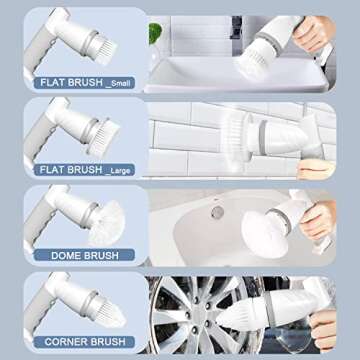 FLAT BRUSH _Small

FLAT BRUSH _Large

DOME BRUSH

CORNER BRUSH