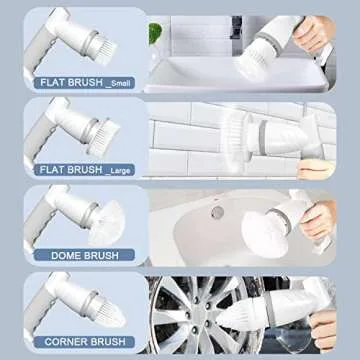 FLAT BRUSH _Small

FLAT BRUSH _Large

DOME BRUSH

CORNER BRUSH