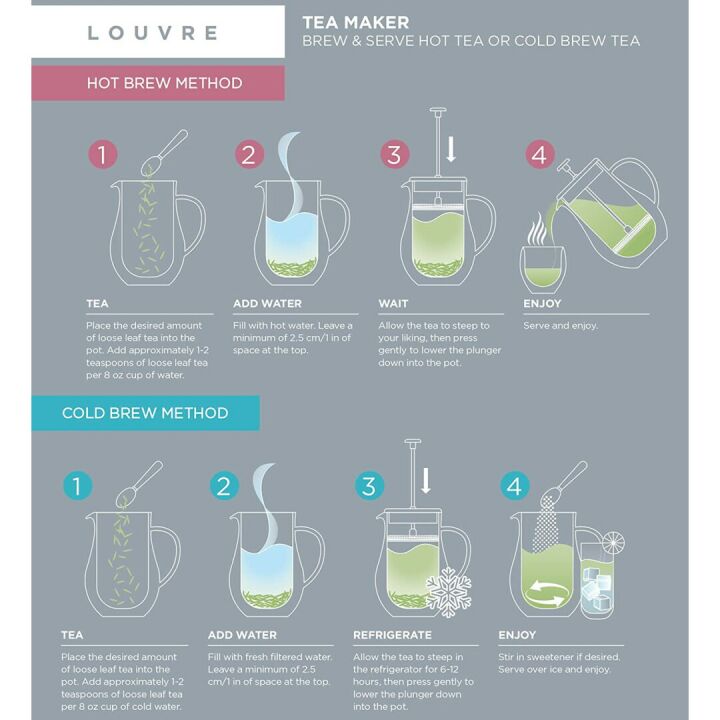 LOUVRE

TEA MAKER
BREW & SERVE HOT TEA OR COLD BREW TEA

HOT BREW METHOD

1

TEA
Place the desired amount of loose leaf tea into the pot. Add approximately 1-2 teaspoons of loose leaf tea per 8 oz cup of water.

2

ADD WATER
Fill with hot water. Leave a minimum of 2.5 cm/1 in of space at the top.

3

WAIT
Allow the tea to steep to your liking, then press gently to lower the plunger down into the pot.

4

ENJOY
Serve and enjoy.

COLD BREW METHOD

1

TEA
Place the desired amount of loose leaf tea into the pot. Add approximately 1-2 teaspoons of loose leaf tea per 8 oz cup of cold water.

2

ADD WATER
Fill with fresh filtered water. Leave a minimum of 2.5 cm/1 in of space at the top.

3

REFRIGERATE
Allow the tea to steep in the refrigerator for 6-12 hours, then press gently to lower the plunger down into the pot.

4

ENJOY
Stir in sweetener if desired. Serve over ice and enjoy.