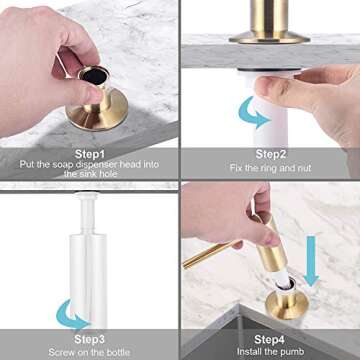 Step1
Put the soap dispenser head into the sink hole

Step2
Fix the ring and nut

Step3
Screw on the bottle

Step4
Install the pumb