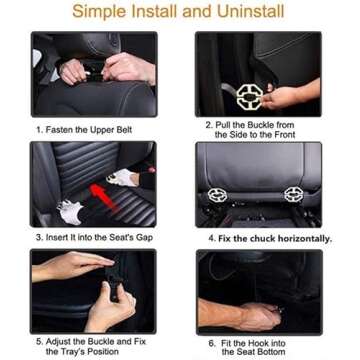 Simple Install and Uninstall

1. Fasten the Upper Belt

2. Pull the Buckle from the Side to the Front

3. Insert It into the Seat's Gap

4. Fix the chuck horizontally.

5. Adjust the Buckle and Fix the Tray's Position

6. Fit the Hook into the Seat Bottom