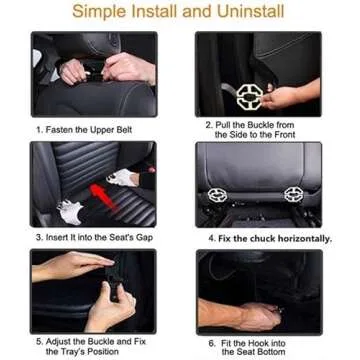 Simple Install and Uninstall

1. Fasten the Upper Belt

2. Pull the Buckle from the Side to the Front

3. Insert It into the Seat's Gap

4. Fix the chuck horizontally.

5. Adjust the Buckle and Fix the Tray's Position

6. Fit the Hook into the Seat Bottom