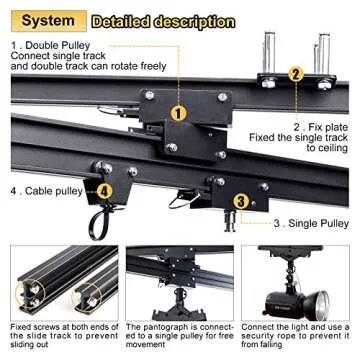 System Detailed description

1 . Double Pulley
Connect single track and double track can rotate freely

2

1

2 . Fix plate
Fixed the single track to ceiling

4 . Cable pulley

4

3

3 . Single Pulley

Fixed screws at both ends of the slide track to prevent sliding out

The pantograph is connected to a single pulley for free movement

Connect the light and use a security rope to prevent it from falling