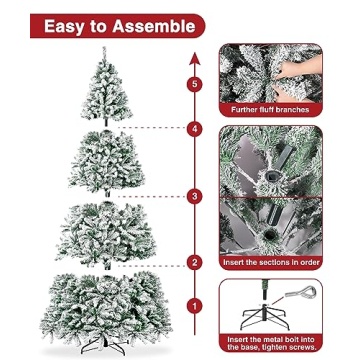 Easy to Assemble

5

4

3

2

1

Further fluff branches

Insert the sections in order

Insert the metal bolt into the base, tighten screws.