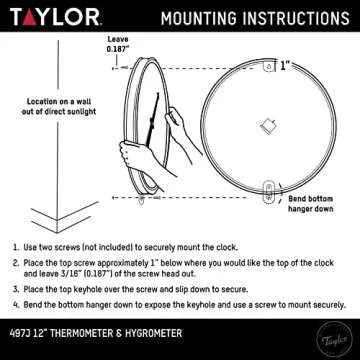 TAYLOR

MOUNTING INSTRUCTIONS

Leave 0.187"

1"

Location on a wall out of direct sunlight

Bend bottom hanger down

1. Use two screws (not included) to securely mount the clock.

2. Place the top screw approximately 1" below where you would like the top of the clock and leave 3/16" (0.187") of the screw head out.

3. Place the top keyhole over the screw and slip down to secure.

4. Bend the bottom hanger down to expose the keyhole and use a screw to mount securely.

497J 12" THERMOMETER & HYGROMETER

Taylor