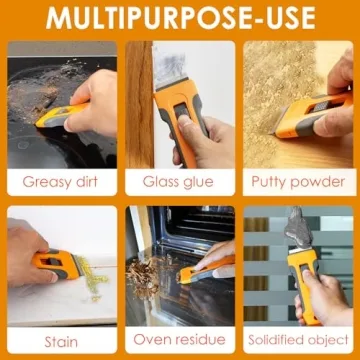 MULTIPURPOSE-USE

Greasy dirt

Glass glue

Putty powder

Stain

Oven residue

Solidified object