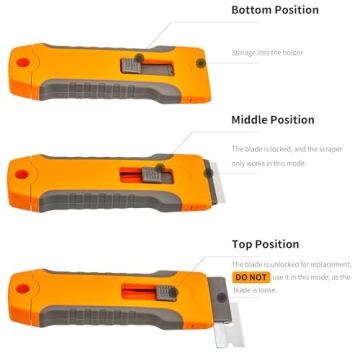 Bottom Position

Storage into the holder

Middle Position

The blade is locked, and the scraper only works in this mode.

Top Position

The blade is unlocked for replacement; DO NOT use it in this mode, as the blade is loose.