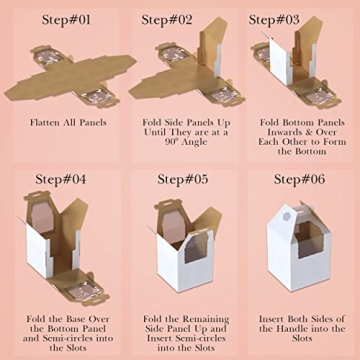 Step#01

Flatten All Panels

Step#02

Fold Side Panels Up Until They are at a 90° Angle

Step#03

Fold Bottom Panels Inwards & Over Each Other to Form the Bottom

Step#04

Fold the Base Over the Bottom Panel and Semi-circles into the Slots

Step#05

Fold the Remaining Side Panel Up and Insert Semi-circles into the Slots

Step#06

Insert Both Sides of the Handle into the Slots