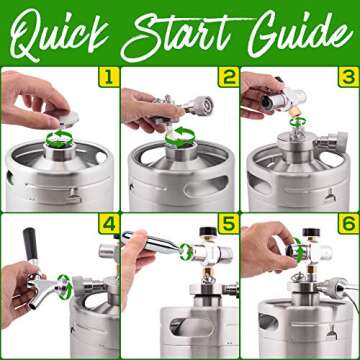 Quick Start Guide

1

2

3

4

5

6