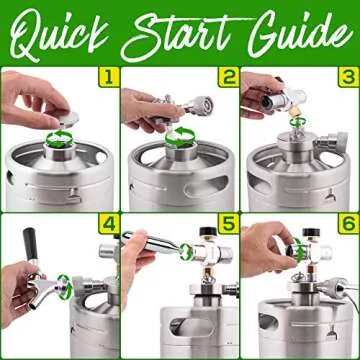 Quick Start Guide

1

2

3

4

5

6