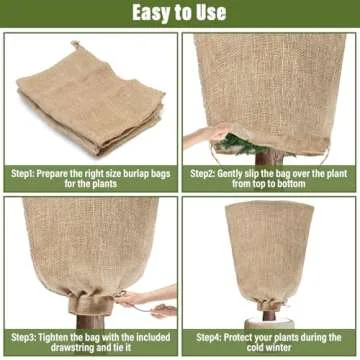 Easy to Use

Step1: Prepare the right size burlap bags for the plants

Step2: Gently slip the bag over the plant from top to bottom

Step3: Tighten the bag with the included drawstring and tie it

Step4: Protect your plants during the cold winter