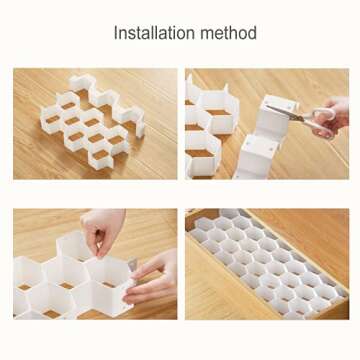 Installation method