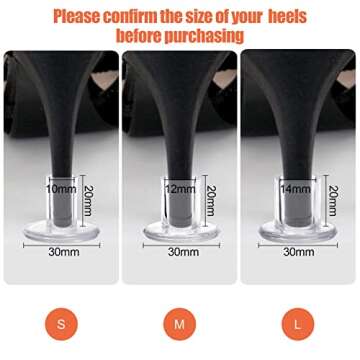 Please confirm the size of your heels before purchasing

10mm
20mm
30mm

12mm
20mm
30mm

14mm
20mm
30mm

S

M

L