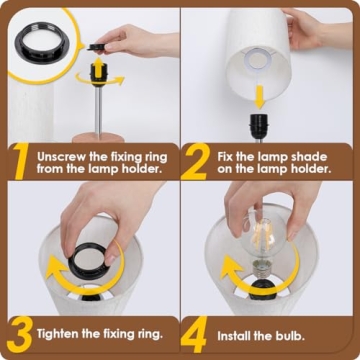 1 Unscrew the fixing ring from the lamp holder.

2 Fix the lamp shade on the lamp holder.

3 Tighten the fixing ring.

4 Install the bulb.