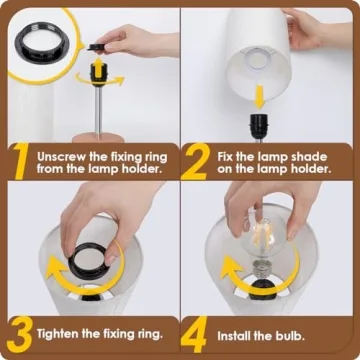 1 Unscrew the fixing ring from the lamp holder.

2 Fix the lamp shade on the lamp holder.

3 Tighten the fixing ring.

4 Install the bulb.