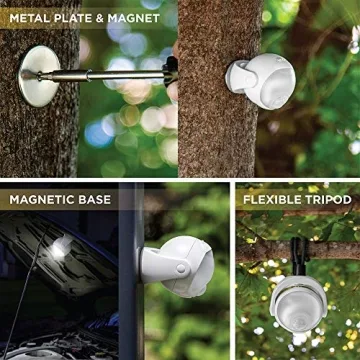 METAL PLATE & MAGNET

MAGNETIC BASE

FLEXIBLE TRIPOD