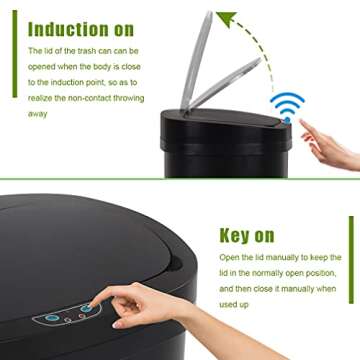 Induction on

The lid of the trash can can be opened when the body is close to the induction point, so as to realize the non-contact throwing away

Key on

Open the lid manually to keep the lid in the normally open position, and then close it manually when used up