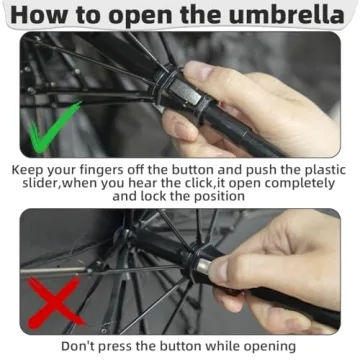 How to open the umbrella

Keep your fingers off the button and push the plastic slider,when you hear the click,it open completely and lock the position

Don't press the button while opening