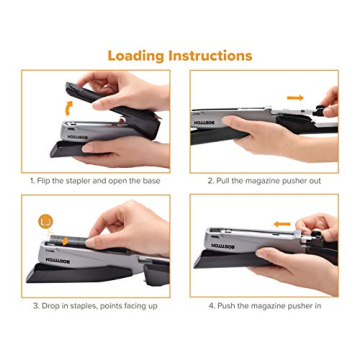 Loading Instructions

BOSTITCH

1. Flip the stapler and open the base

BOSTITCH

2. Pull the magazine pusher out

BOSTITCH

3. Drop in staples, points facing up

BOSTITCH

4. Push the magazine pusher in