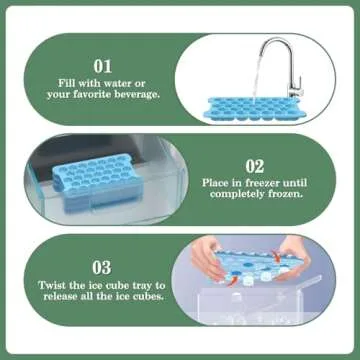 01
Fill with water or your favorite beverage.

02
Place in freezer until completely frozen.

03
Twist the ice cube tray to release all the ice cubes.