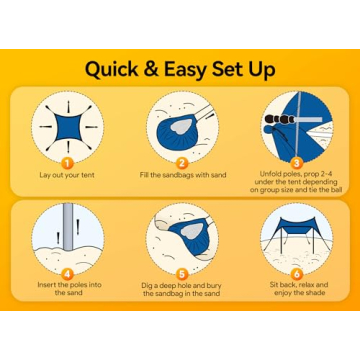 Quick & Easy Set Up

1
Lay out your tent

2
Fill the sandbags with sand

3
Unfold poles, prop 2-4 under the tent depending on group size and tie the ball

4
Insert the poles into the sand

5
Dig a deep hole and bury the sandbag in the sand

6
Sit back, relax and enjoy the shade