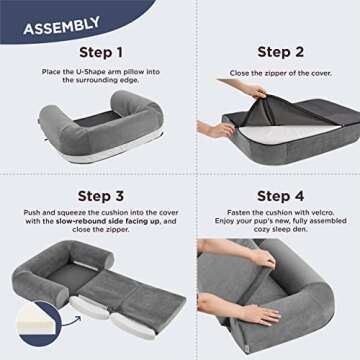 ASSEMBLY

Step 1

Place the U-Shape arm pillow into the surrounding edge.

Step 2

Close the zipper of the cover.

Step 3

Push and squeeze the cushion into the cover with the slow-rebound side facing up, and close the zipper.

Step 4

Fasten the cushion with velcro. Enjoy your pup's new, fully assembled cozy sleep den.